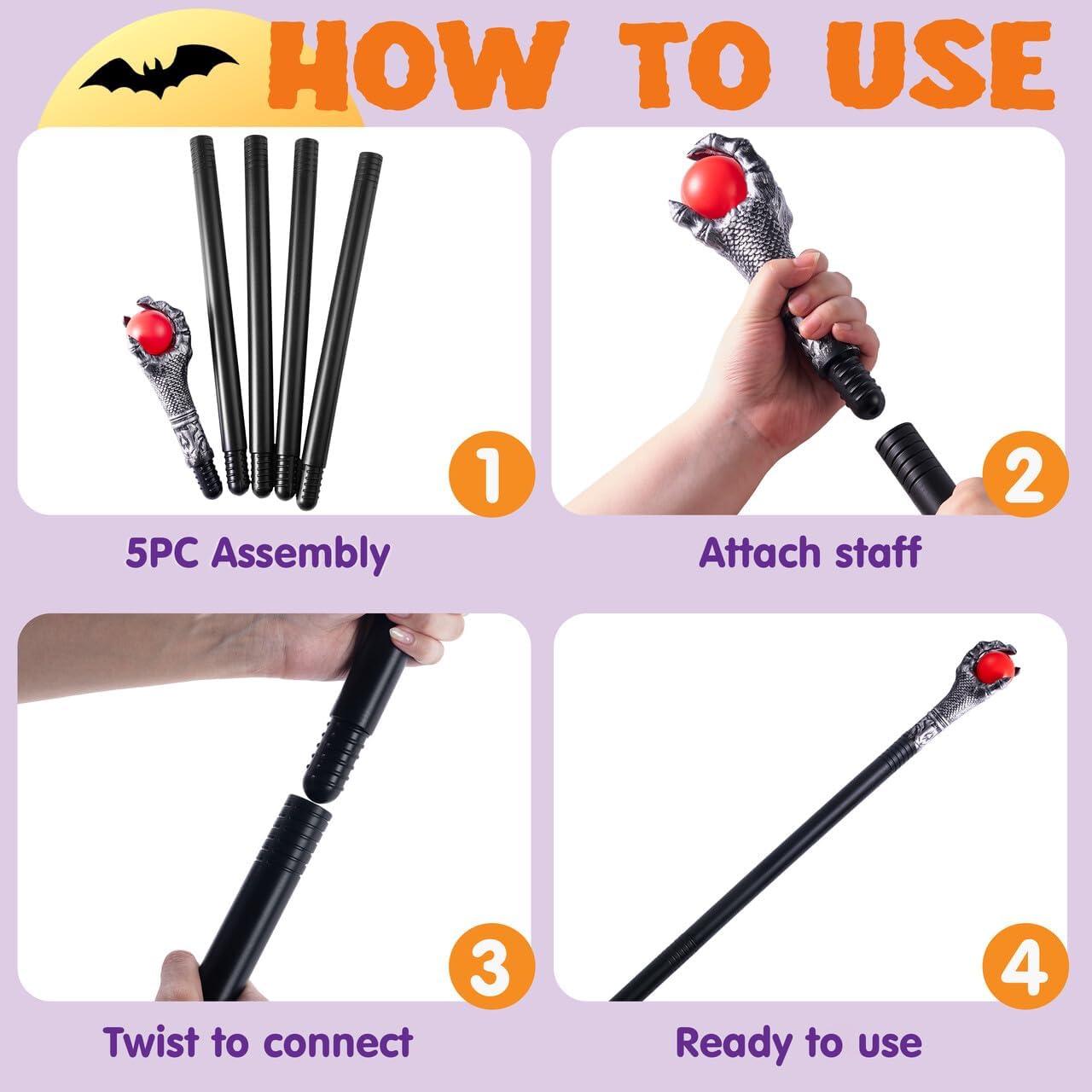 HOW TO USE

1

5PC Assembly

2

Attach staff

3

Twist to connect

4

Ready to use