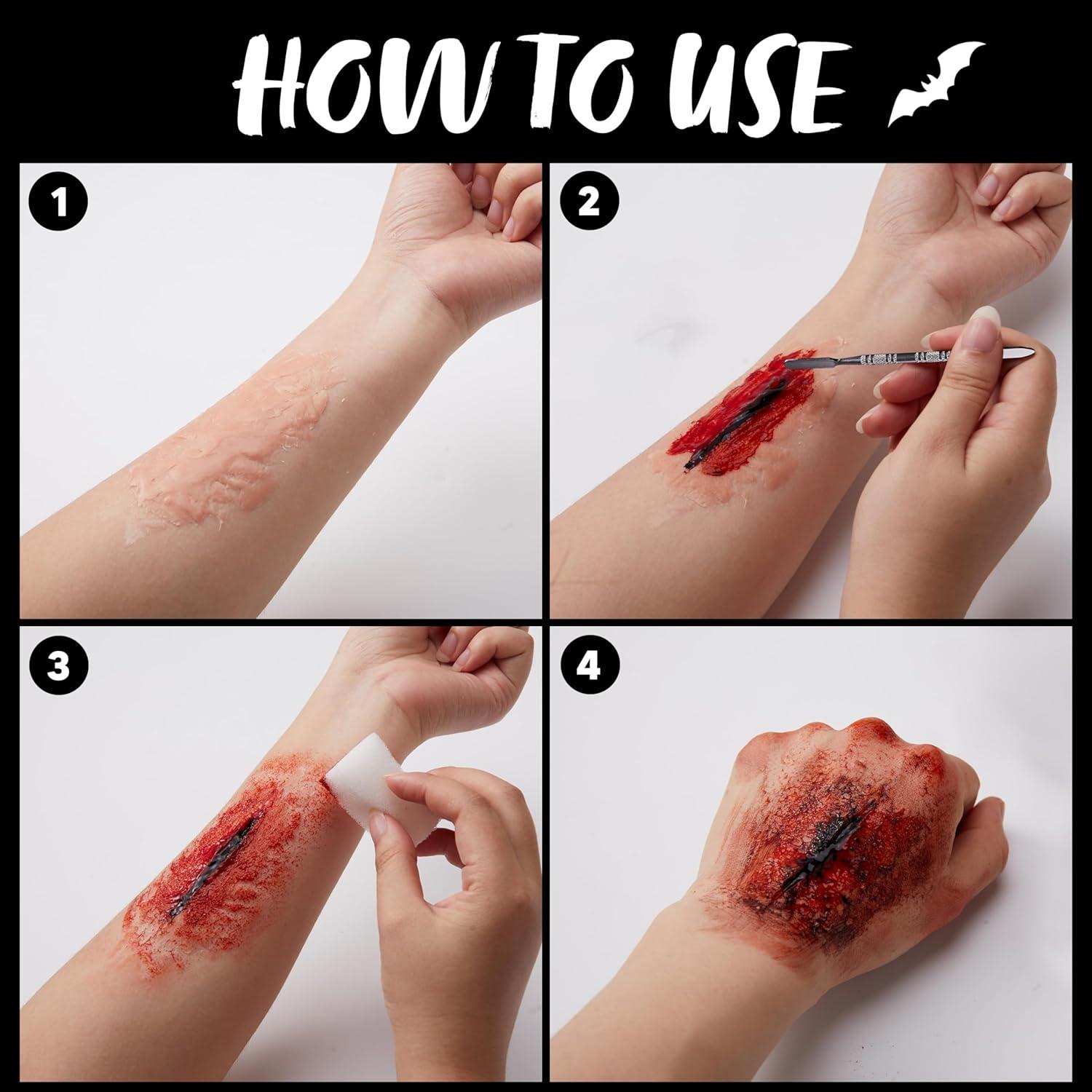 HOW TO USE

1

2

3

4